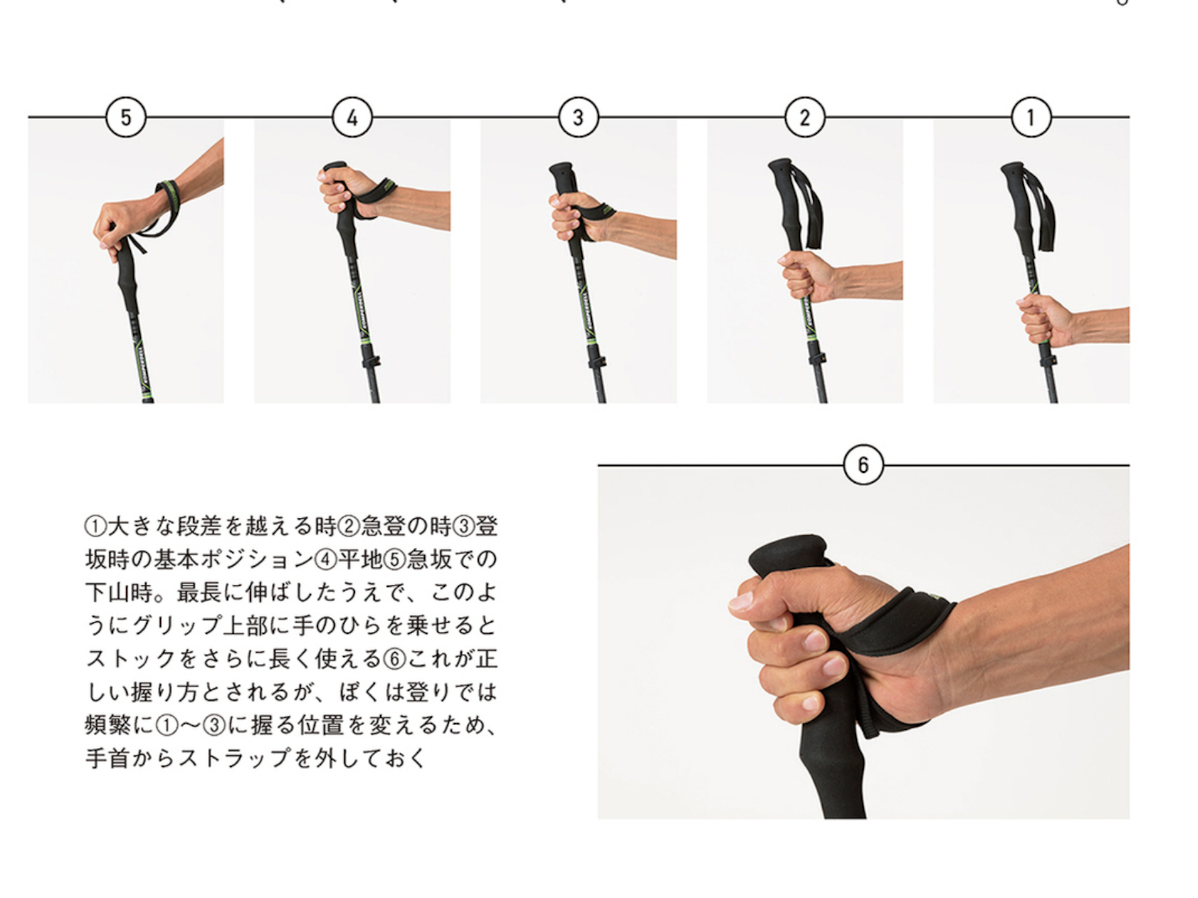 5

4

3

2

1

6

①大きな段差を越える時②急登の時③登坂時の基本ポジション④平地⑤急坂での下山時。最長に伸ばしたうえで、このようにグリップ上部に手のひらを乗せるとストックをさらに長く使える⑥これが正しい握り方とされるが、ぼくは登りでは頻繁に①〜③に握る位置を変えるため、手首からストラップを外しておく